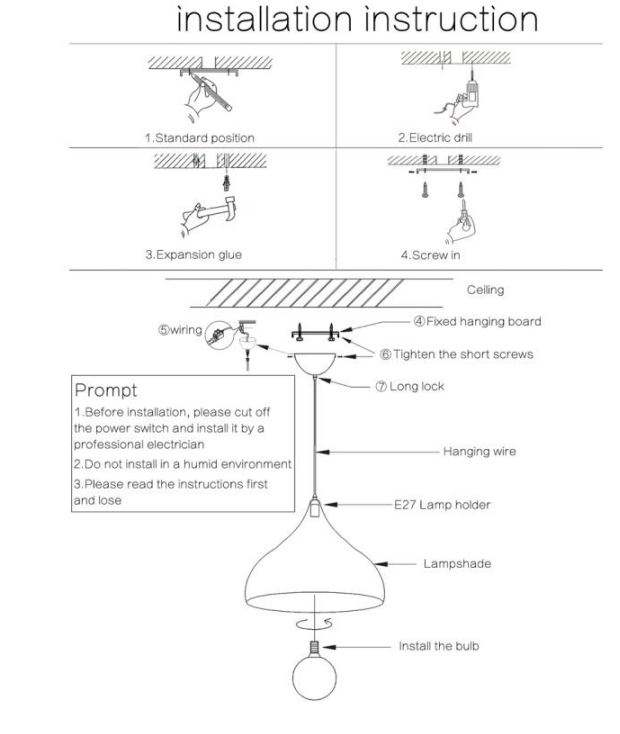 installation instruction

1.Standard position

2.Electric drill

3.Expansion glue

4.Screw in

Ceiling

⑤wiring

④Fixed hanging board

⑥Tighten the short screws

⑦Long lock

Prompt

1.Before installation, please cut off the power switch and install it by a professional electrician

2.Do not install in a humid environment

3.Please read the instructions first and lose

Hanging wire

E27 Lamp holder

Lampshade

Install the bulb